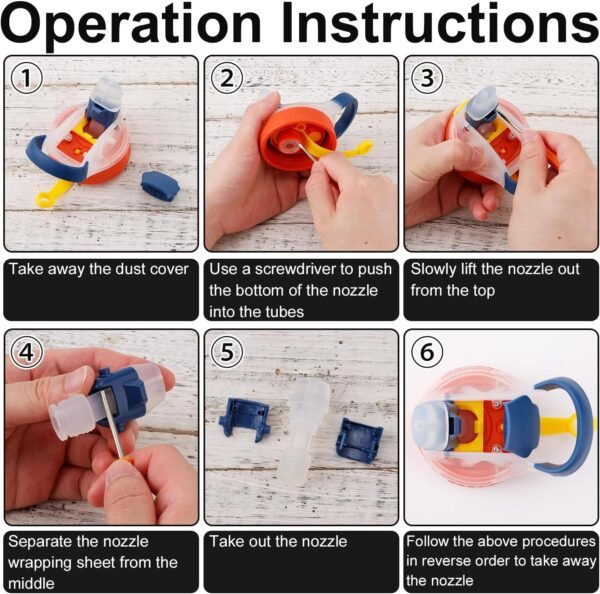 Operation Instructions

1

Take away the dust cover

2

Use a screwdriver to push the bottom of the nozzle into the tubes

3

Slowly lift the nozzle out from the top

4

Separate the nozzle wrapping sheet from the middle

5

Take out the nozzle

6

Follow the above procedures in reverse order to take away the nozzle