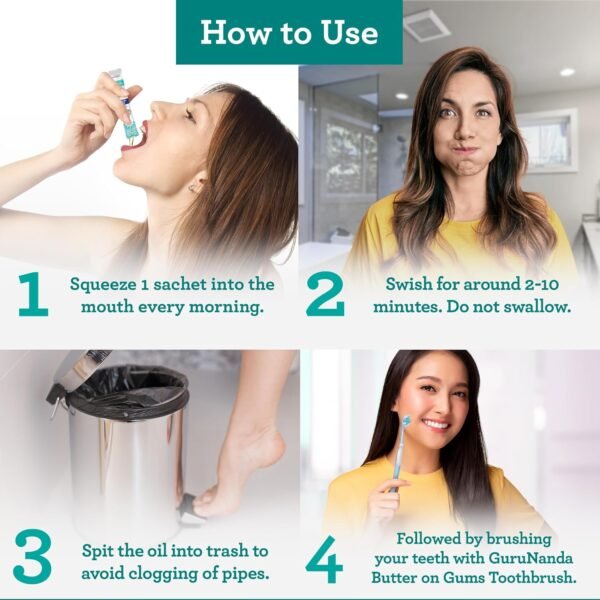 How to Use

1 Squeeze 1 sachet into the mouth every morning.

2 Swish for around 2-10 minutes. Do not swallow.

3 Spit the oil into trash to avoid clogging of pipes.

4 Followed by brushing your teeth with GuruNanda Butter on Gums Toothbrush.