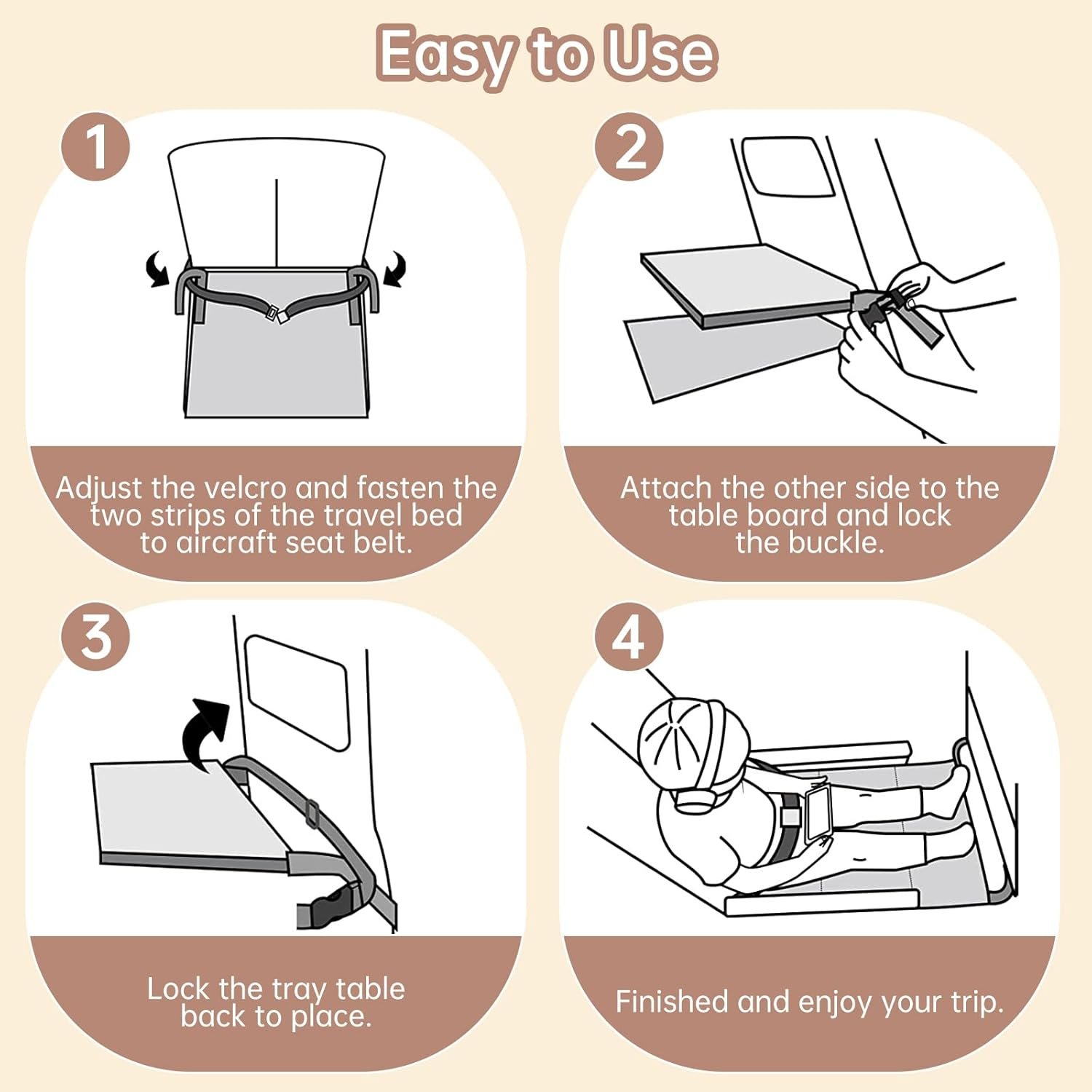 Easy to Use

1

Adjust the velcro and fasten the two strips of the travel bed to aircraft seat belt.

2

Attach the other side to the table board and lock the buckle.

3

Lock the tray table back to place.

4

Finished and enjoy your trip.