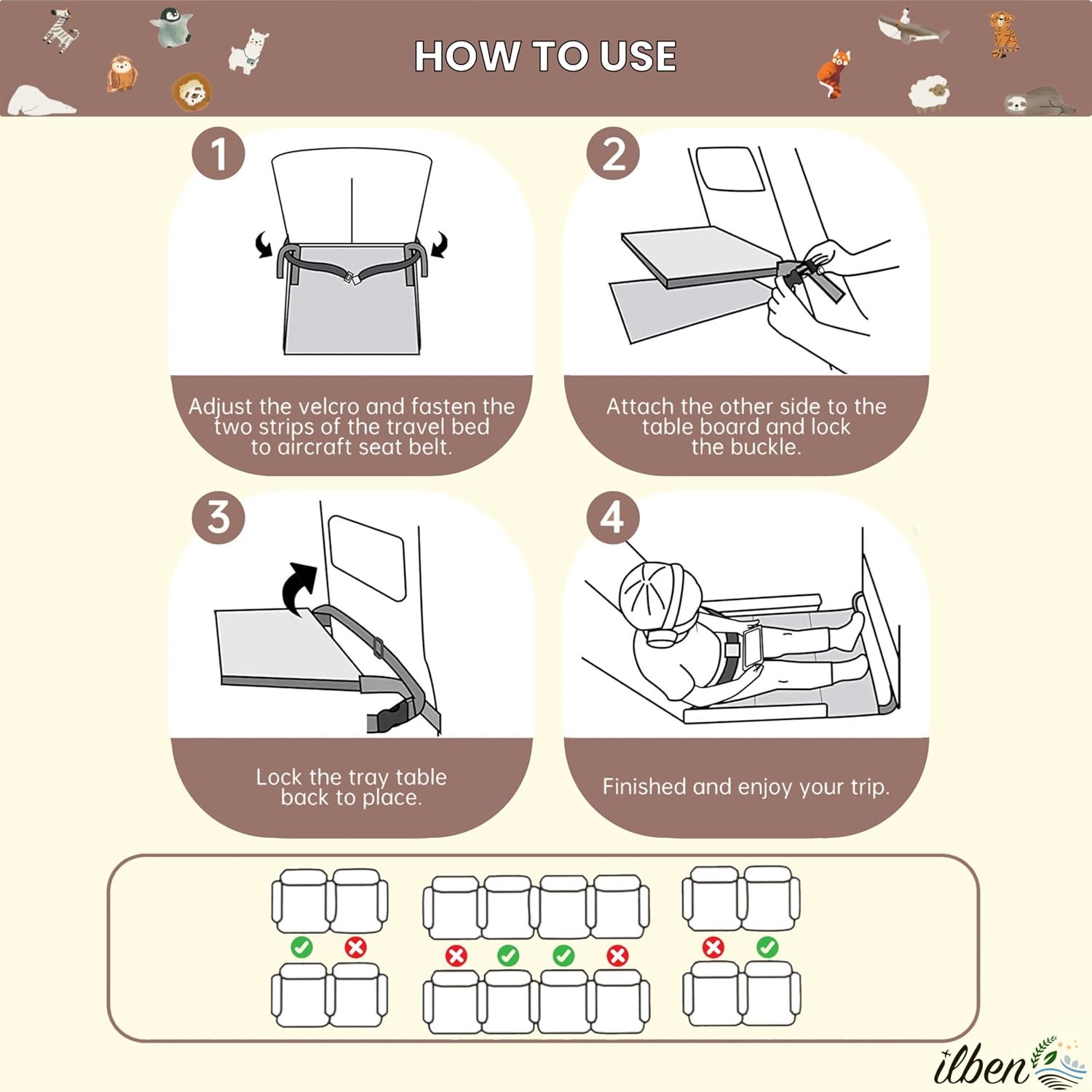 HOW TO USE

1

Adjust the velcro and fasten the two strips of the travel bed to aircraft seat belt.

2

Attach the other side to the table board and lock the buckle.

3

Lock the tray table back to place.

4

Finished and enjoy your trip.

ilben