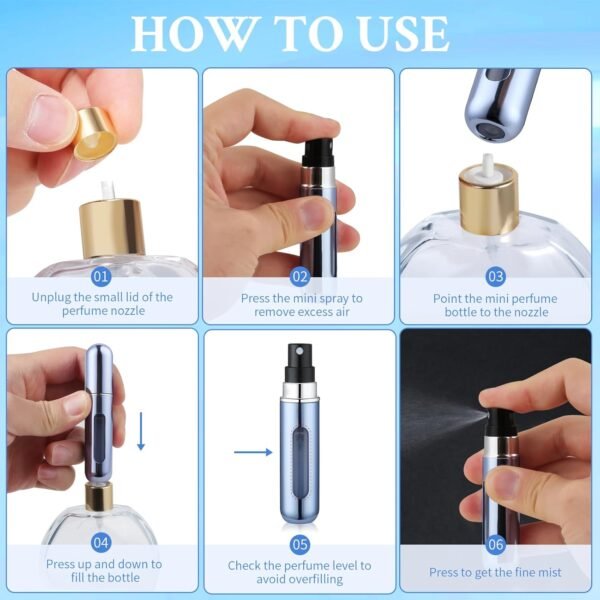 HOW TO USE

01
Unplug the small lid of the perfume nozzle

02
Press the mini spray to remove excess air

03
Point the mini perfume bottle to the nozzle

04
Press up and down to fill the bottle

05
Check the perfume level to avoid overfilling

06
Press to get the fine mist