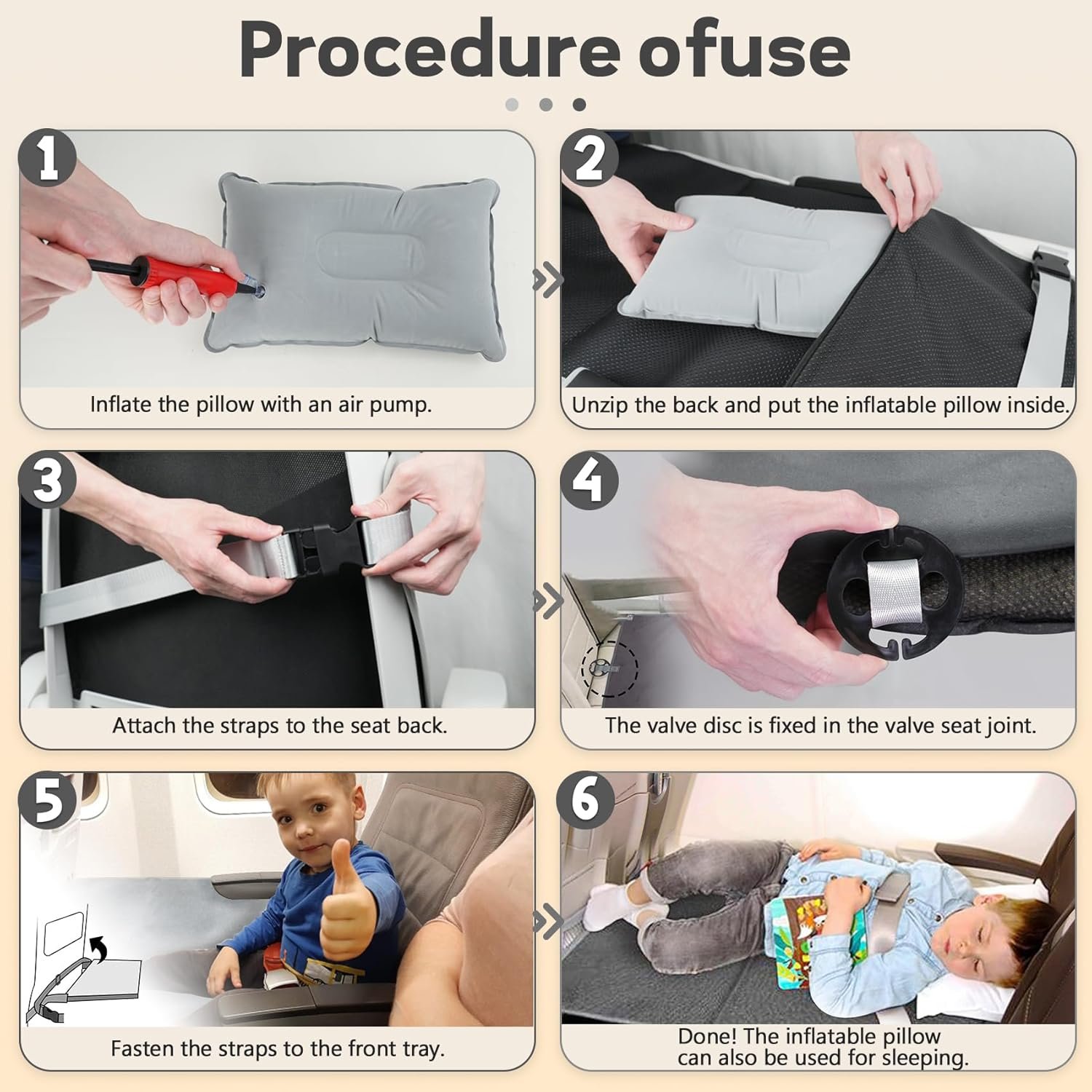 Procedure ofuse

1
Inflate the pillow with an air pump.

2
Unzip the back and put the inflatable pillow inside.

3
Attach the straps to the seat back.

4
The valve disc is fixed in the valve seat joint.

5
Fasten the straps to the front tray.

6
Done! The inflatable pillow can also be used for sleeping.