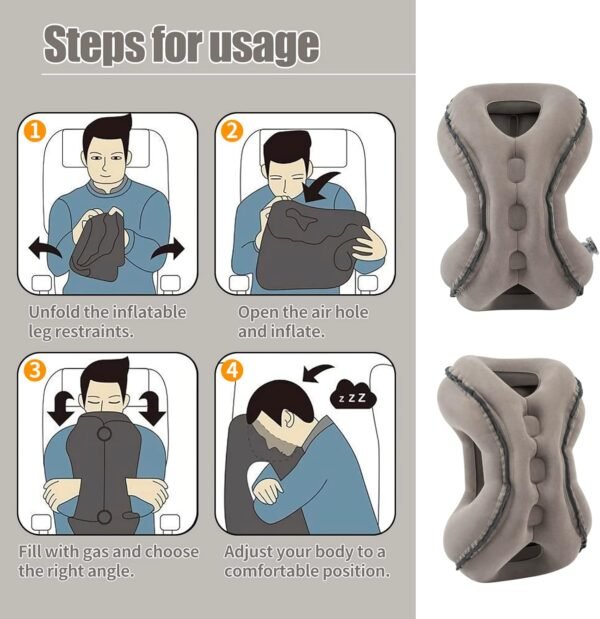 Steps for usage

1

Unfold the inflatable leg restraints.

2

Open the air hole and inflate.

3

Fill with gas and choose the right angle.

4

z z Z

Adjust your body to a comfortable position.