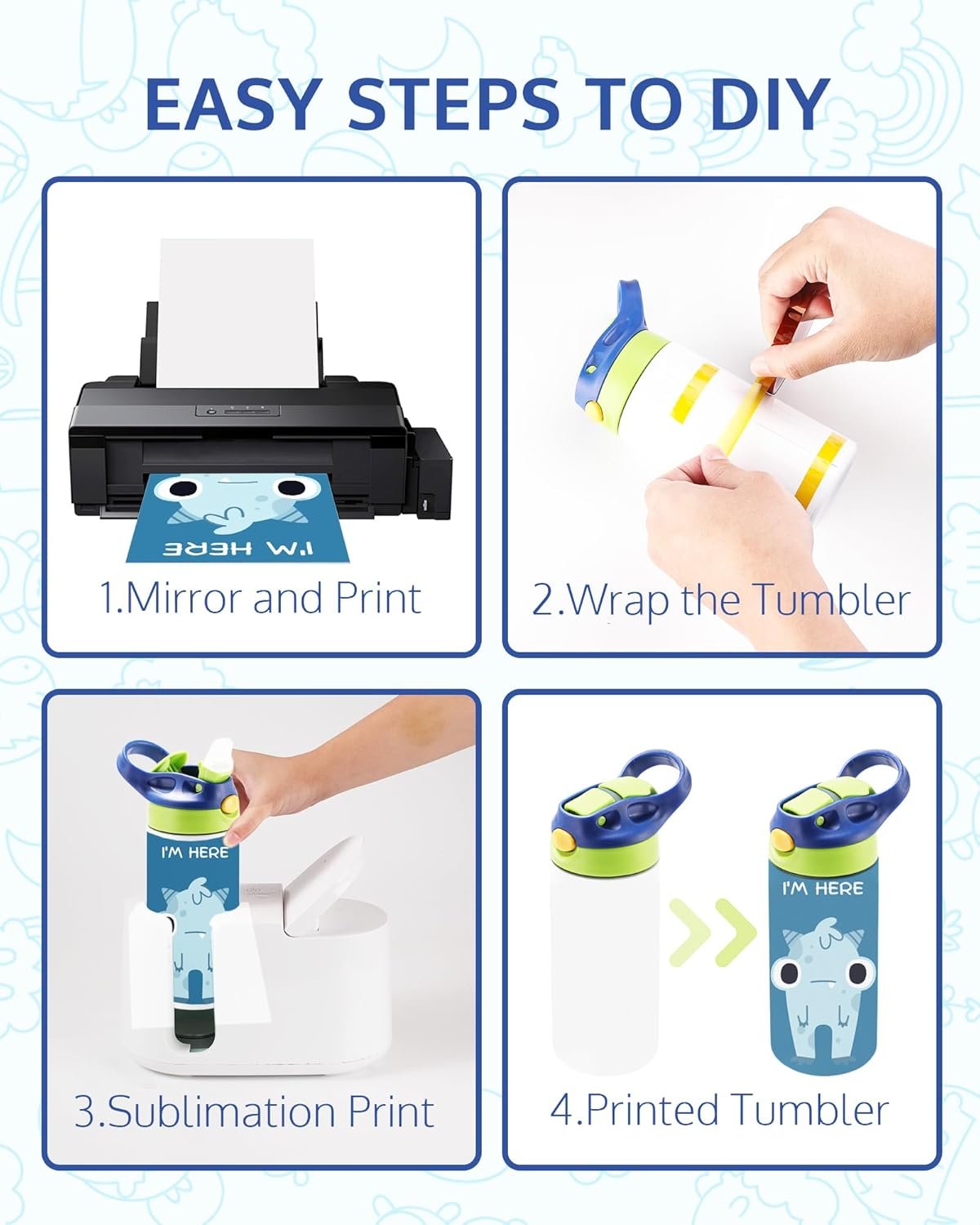 EASY STEPS TO DIY

I'M HERE

1.Mirror and Print

2.Wrap the Tumbler

I'M HERE

3.Sublimation Print

I'M HERE

4.Printed Tumbler