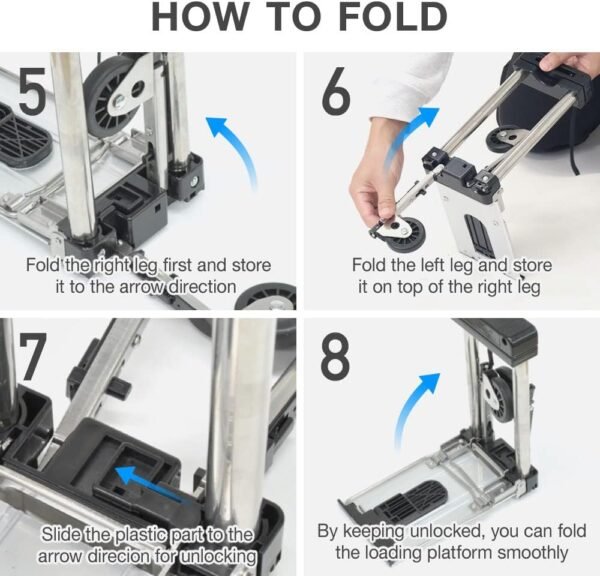 HOW TO FOLD

5

Fold the right leg first and store it to the arrow direction

6

Fold the left leg and store it on top of the right leg

7

Slide the plastic part to the arrow direcion for unlocking

8

By keeping unlocked, you can fold the loading platform smoothly