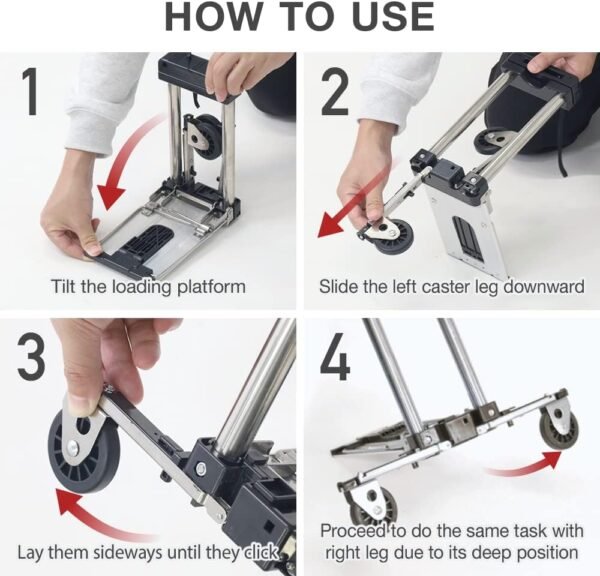 HOW TO USE

1

Tilt the loading platform

2

Slide the left caster leg downward

3

Lay them sideways until they click

4

Proceed to do the same task with right leg due to its deep position