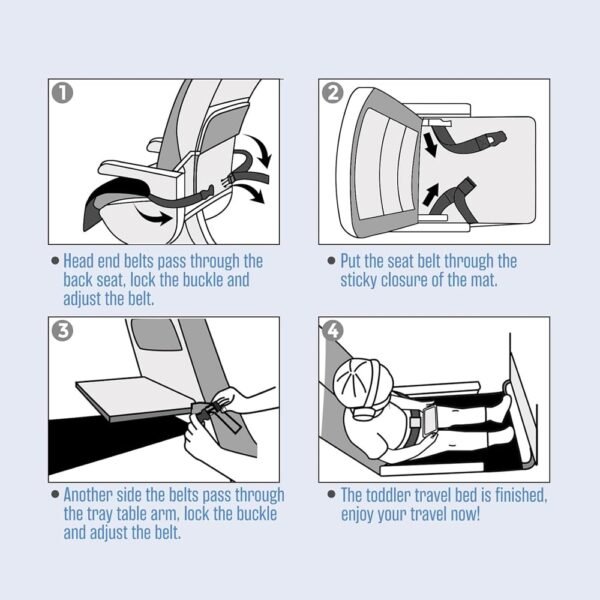 1

• Head end belts pass through the back seat, lock the buckle and adjust the belt.

2

• Put the seat belt through the sticky closure of the mat.

3

• Another side the belts pass through the tray table arm, lock the buckle and adjust the belt.

4

• The toddler travel bed is finished, enjoy your travel now!