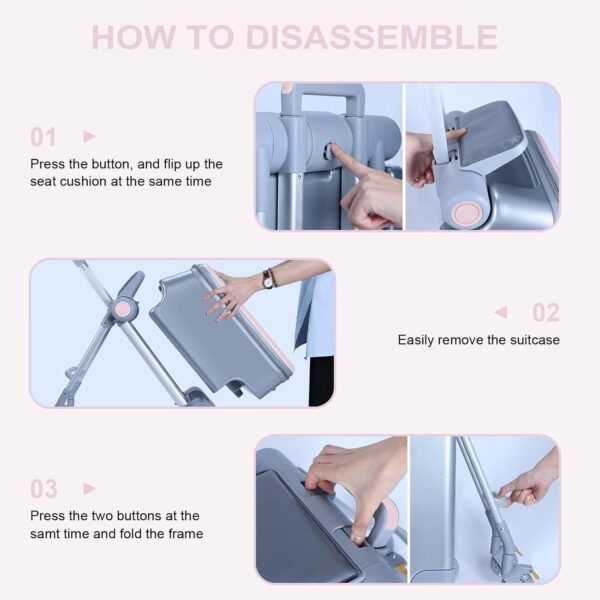 HOW TO DISASSEMBLE

01

Press the button, and flip up the seat cushion at the same time

02

Easily remove the suitcase

03

Press the two buttons at the samt time and fold the frame